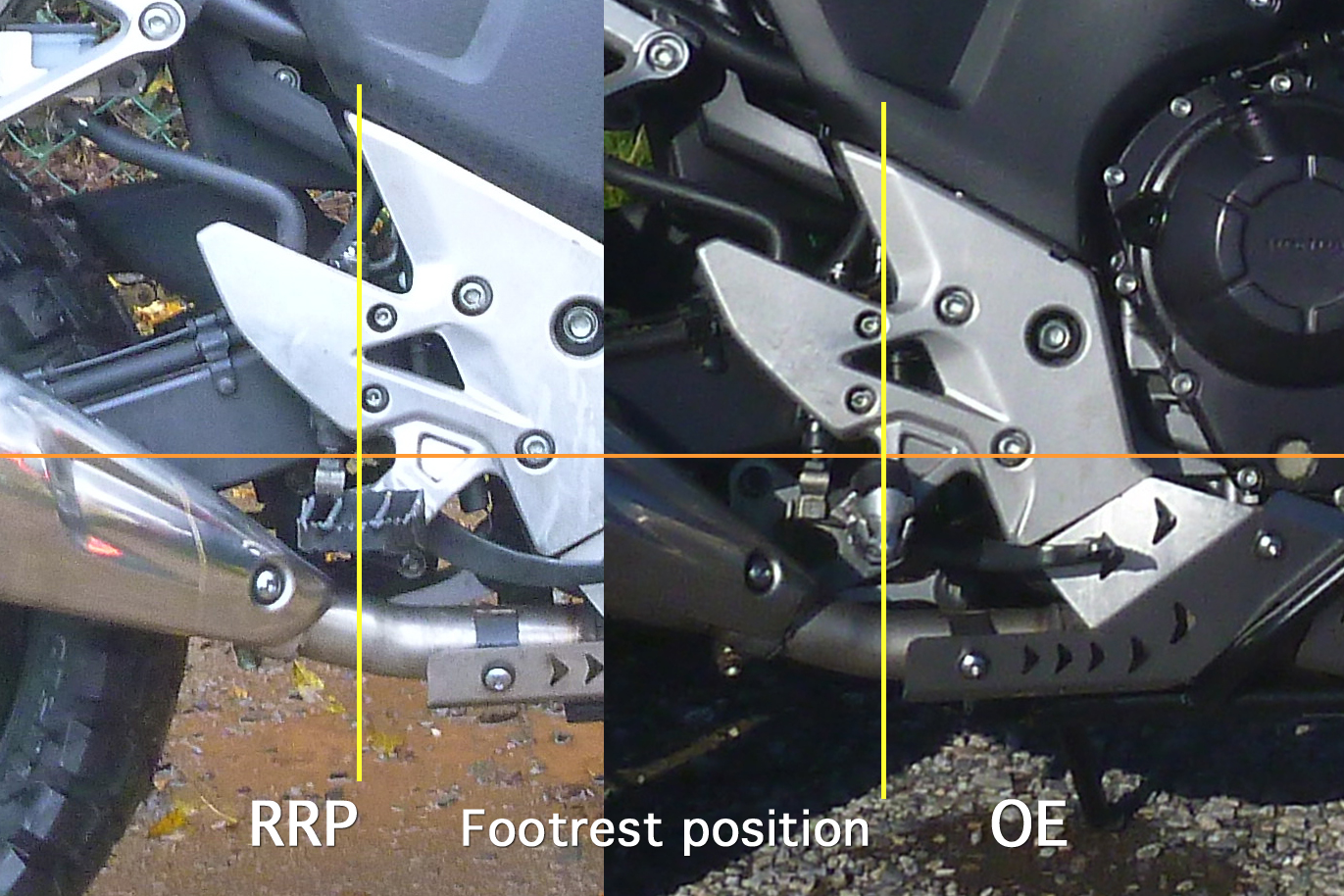 RRP Footrest position OE