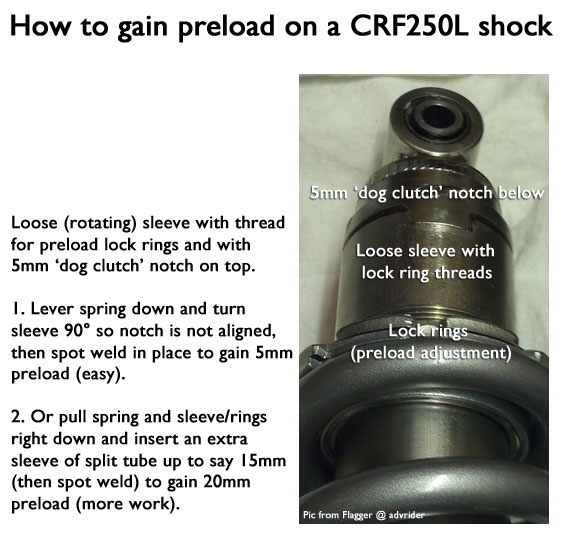 How to gain preload on a CRF250L shock

Loose (rotating) sleeve with thread for preload lock rings and with 5mm 'dog clutch' notch on top.

1. Lever spring down and turn sleeve 90° so notch is not aligned, then spot weld in place to gain 5mm preload (easy).

2. Or pull spring and sleeve/rings right down and insert an extra sleeve of split tube up to say 15mm (then spot weld) to gain 20mm preload (more work).

5mm 'dog clutch' notch below

Loose sleeve with lock ring threads

Lock rings (preload adjustment)

Pic from Flagger @ advrider