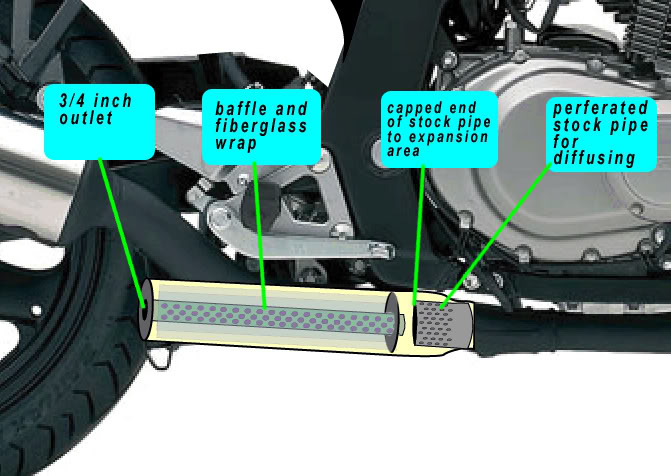 3/4 inch outlet

baffle and fiberglass wrap

capped end of stock pipe to expansion area

perferated stock pipe for diffusing